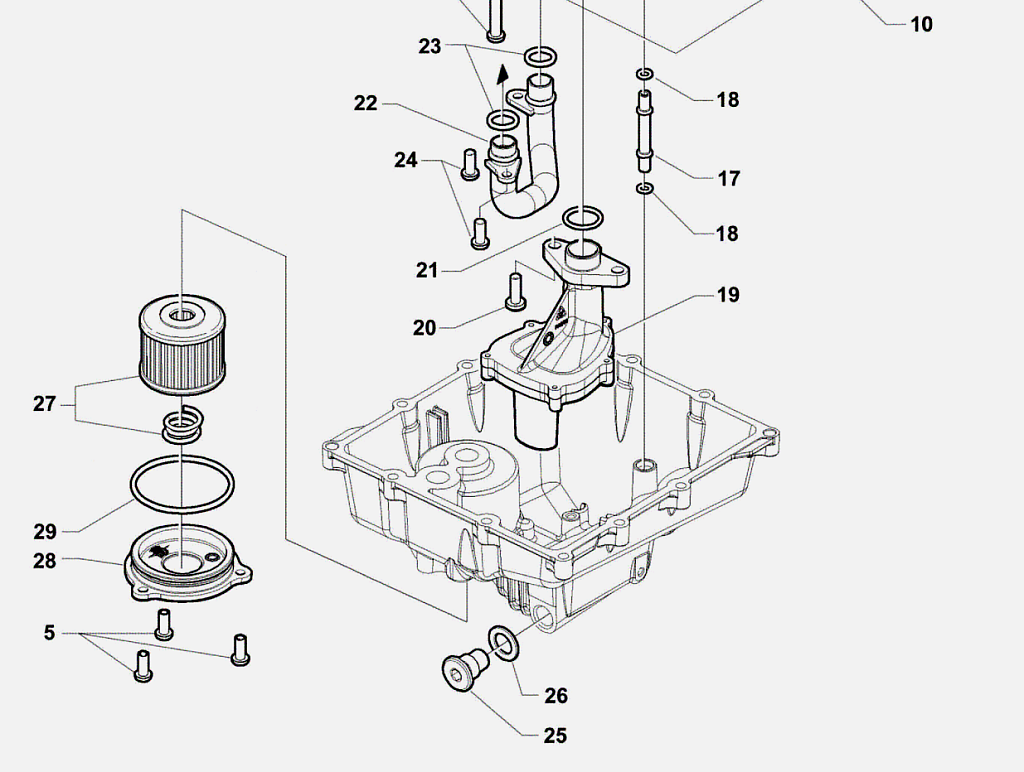 10
23
18
22
24
17
18
21
19
20
27
29
28
5
26
25