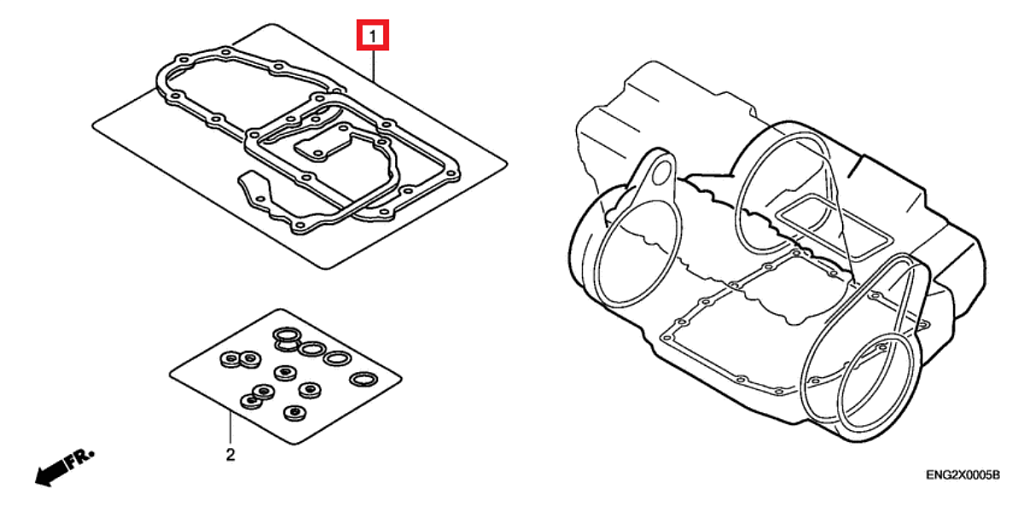 1

2

FR.

ENG2X0005B