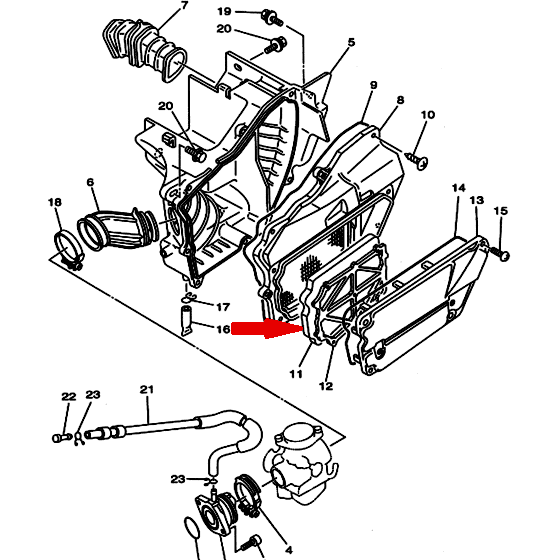 7
19
20
5
9
8
10
20
6
18
14
13
15
17
16
11
12
22
23
21
23
4