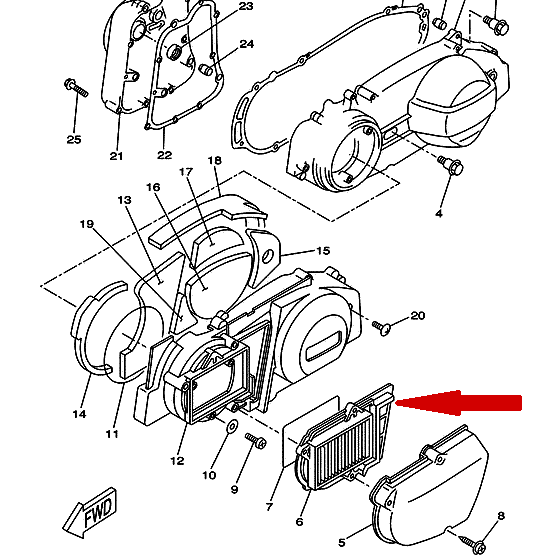 23
24
25
21
22
18
17
16
13
19
15
4
20
14
11
12
10
9
7
6
5
8
FWD