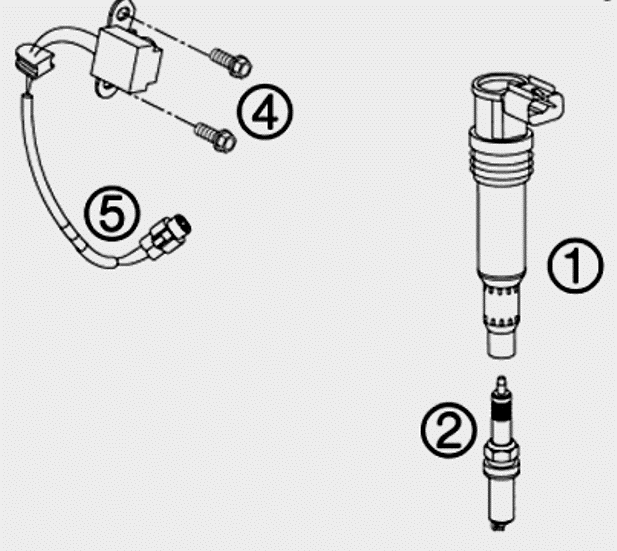 4
5
1
2