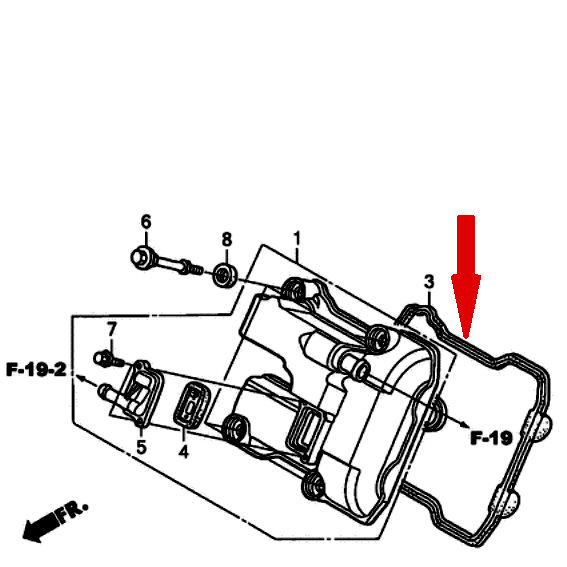 6
8
1
3
7
F-19-2
F-19
5
4
FR.