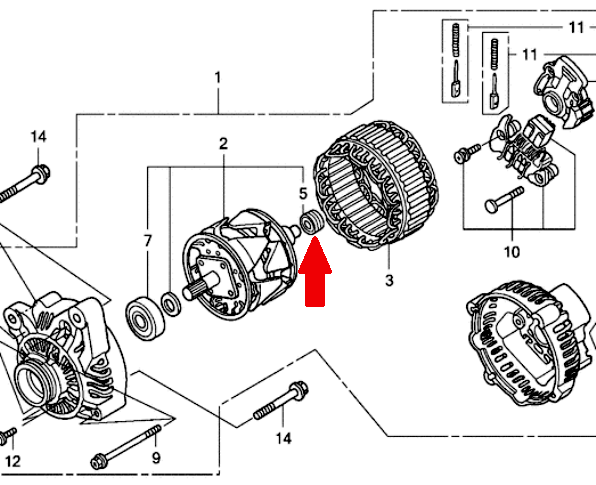 11
11
1
14
2
5
7
3
10
14
12
9