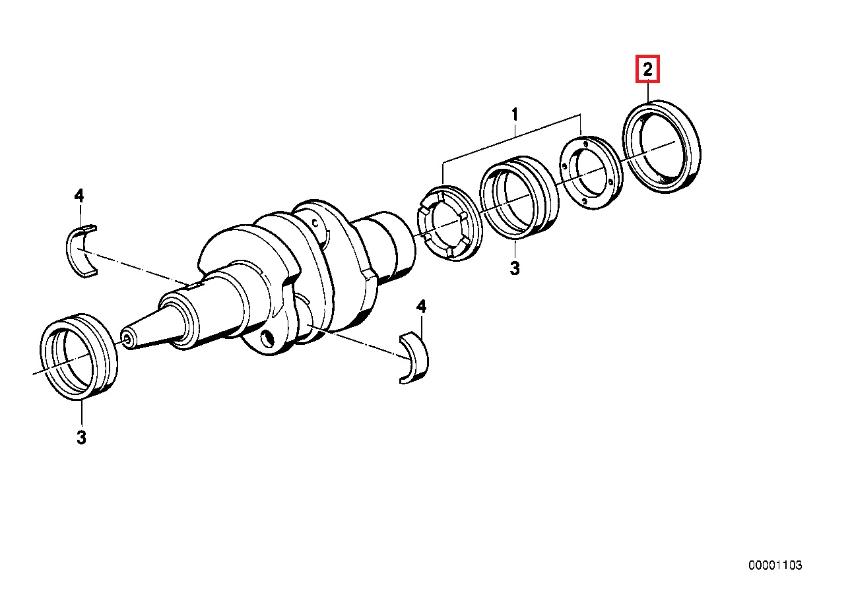 2
1
4
3
4
3
00001103