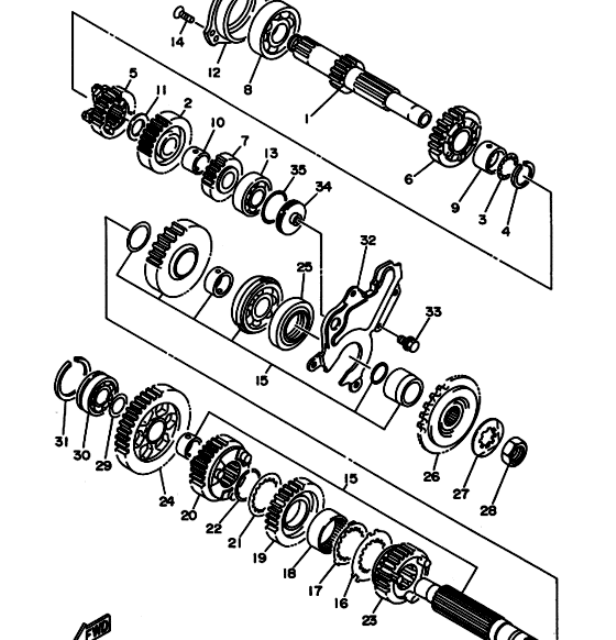 14
12
8
1
5
11
2
10
7
13
35
34
6
9
3
4
32
25
33
15
31
30
29
24
20
22
21
19
18
17
16
23
15
26
27
28
FWD