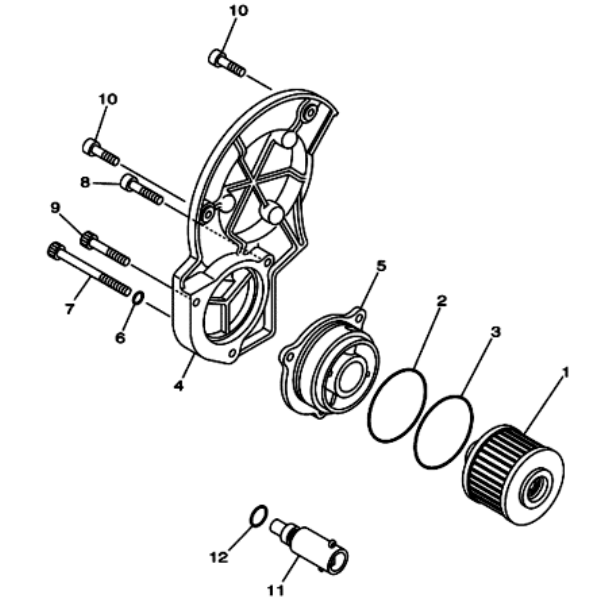 10
10
8
9
7
6
4
5
2
3
1
12
11