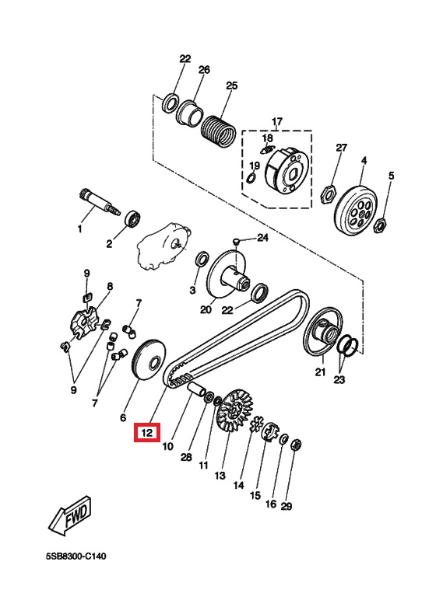 22
26
25
17
18
19
27
4
5
1
2
24
3
20
22
9
8
7
21
23
9
7
6
12
10
28
11
13
14
15
16
29
FWD
5SB8300-C140