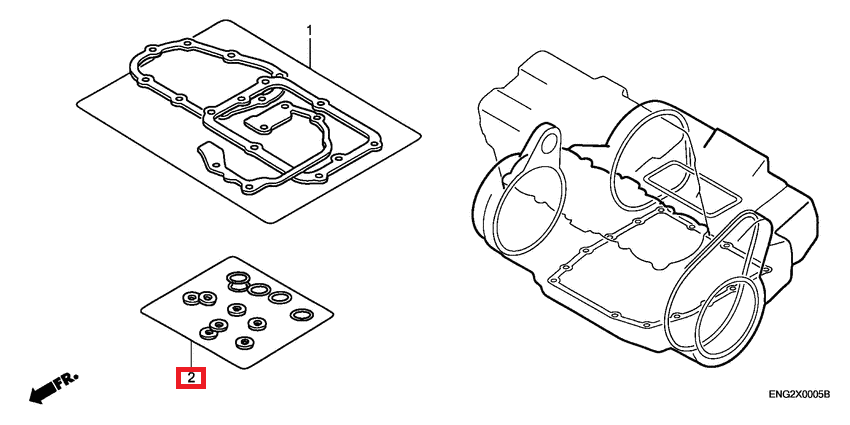 1

2

FR.

ENG2X0005B