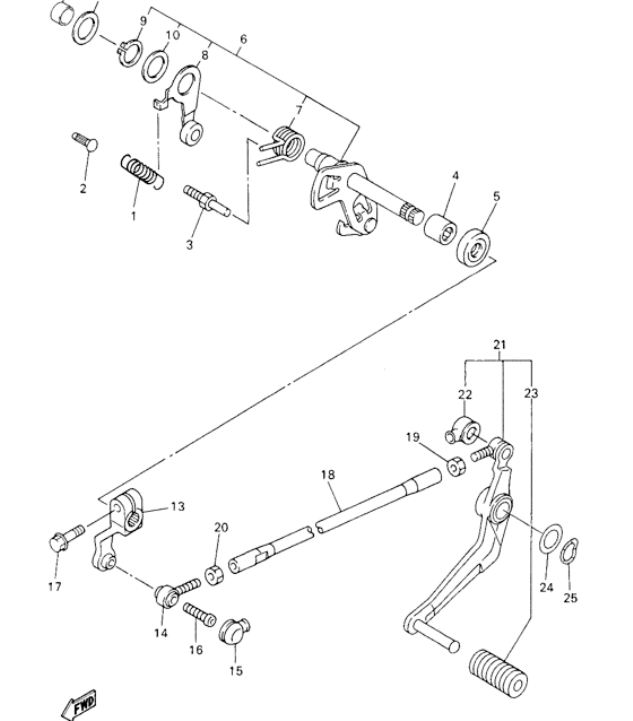 9
10
8
6
7
2
1
3
4
5
21
22
23
19
18
13
20
17
14
16
15
24
25
FWD