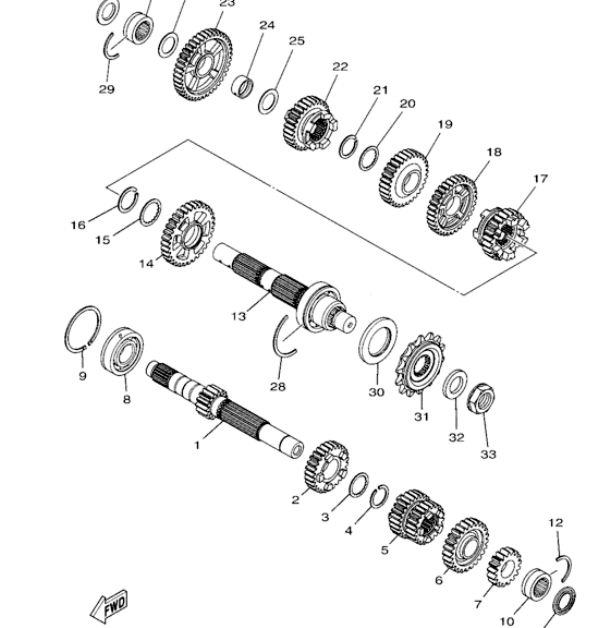 23
24
25
29
22
21
20
19
18
17
16
15
14
13
9
8
28
30
31
32
33
1
2
3
4
5
6
7
12
10
FWD