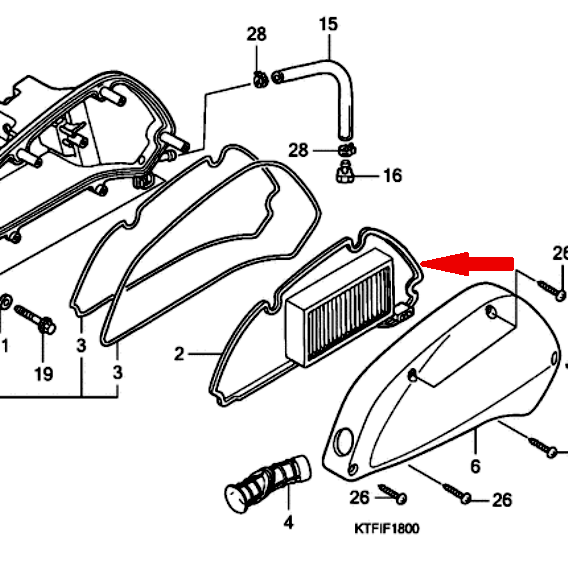 28
15
28
16
26
1
19
3
3
2
6
26
26
4
KTFIF1800