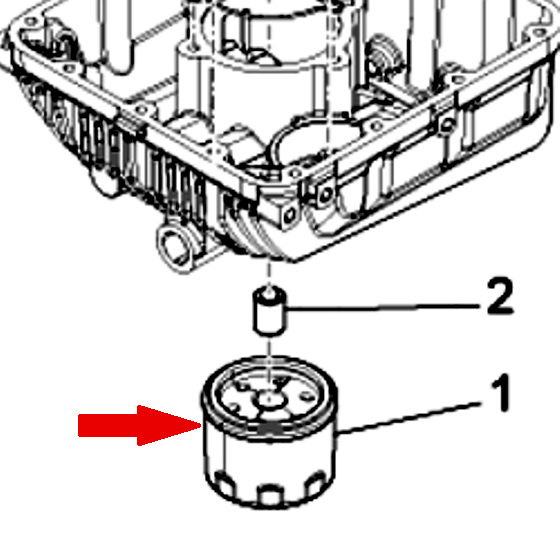 2
1