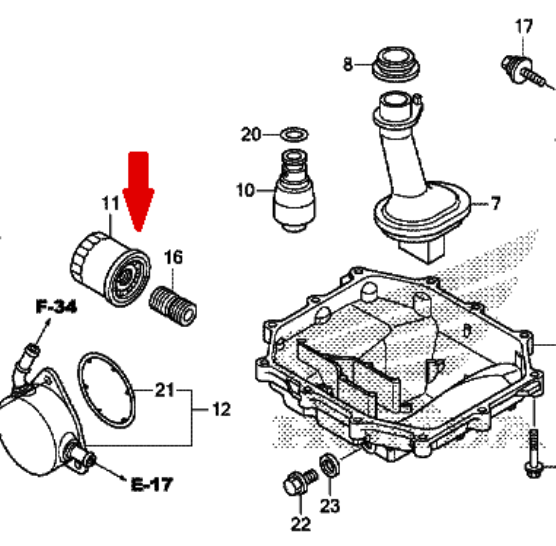 17
8
20
10
7
11
16
F-34
21
12
E-17
22
23