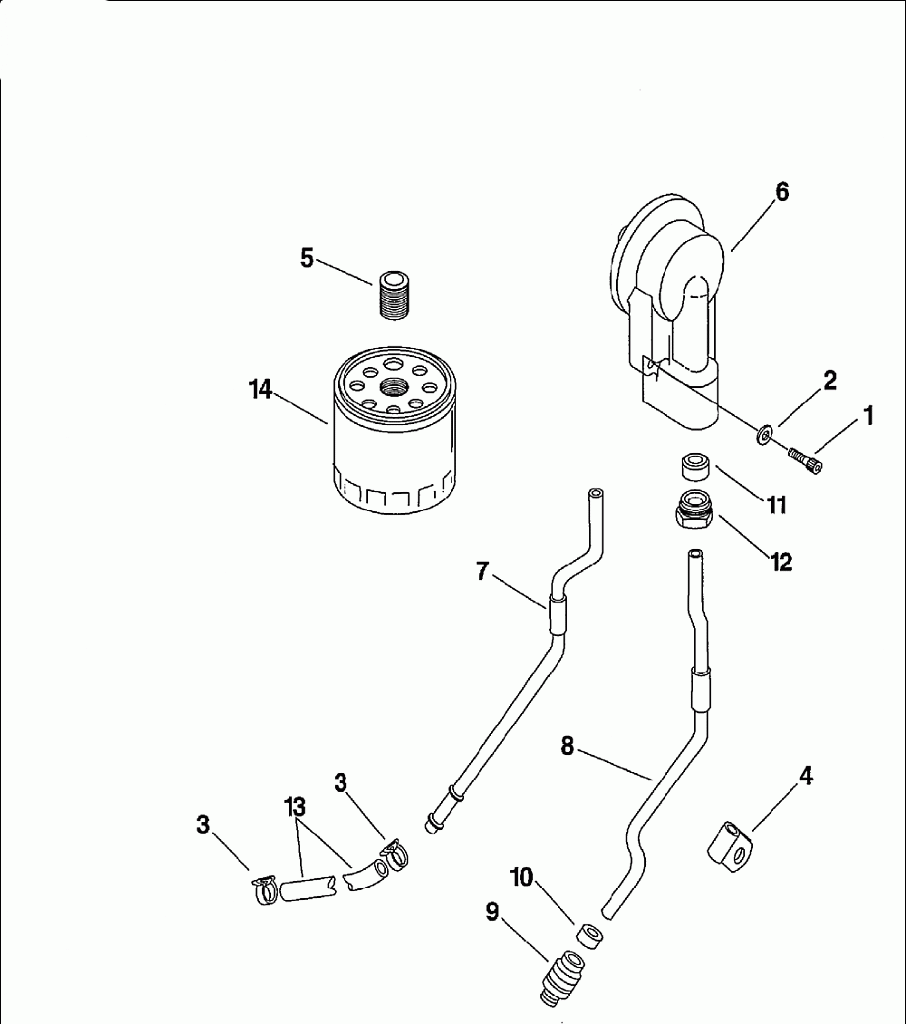 6
5
14
2
1
11
12
7
8
4
3
13
3
10
9