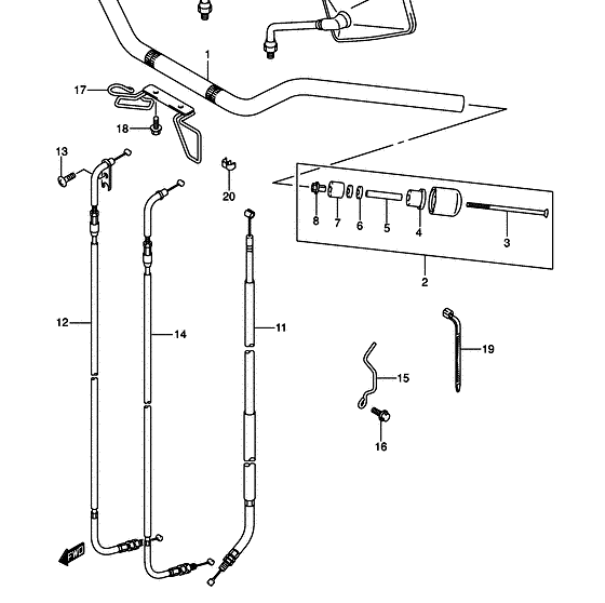 1
17
18
13
20
8
7
6
5
4
3
2
12
14
11
19
15
16
FWD