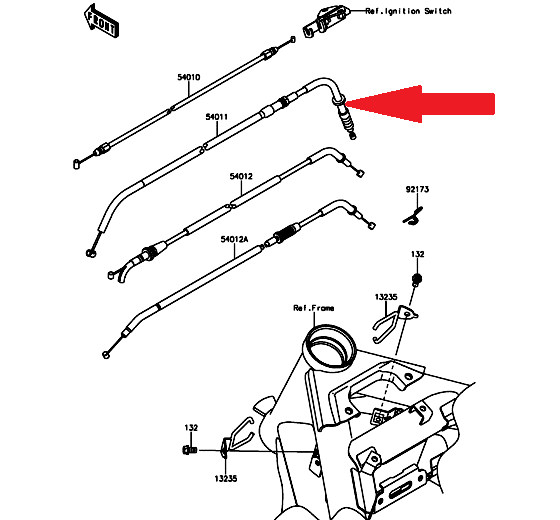 FRONT

Ref.Ignition Switch

54010

54011

54012

92173

54012A

132

13235

Ref.Frame

132

13235