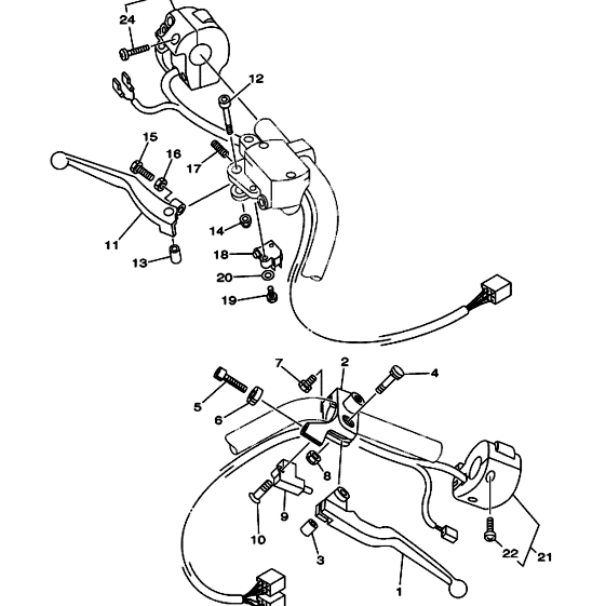 24
12
15
16
17
11
14
13
18
20
19
7
2
4
5
6
8
9
10
3
22
21
1