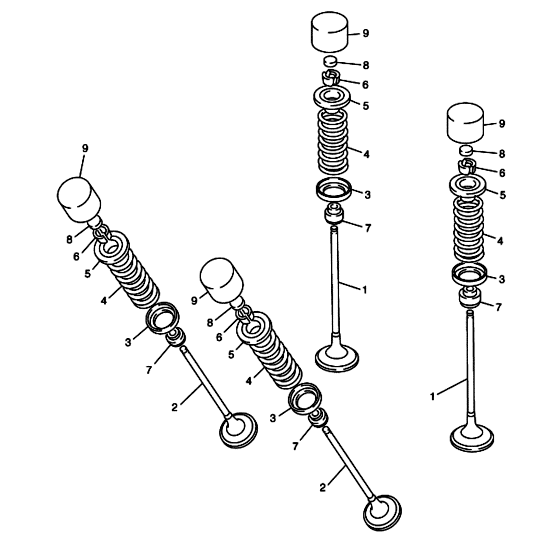 9
8
6
5
4
3
7
1
9
8
6
5
4
3
7
1
9
8
6
5
4
3
7
2
9
8
6
5
4
3
7
2