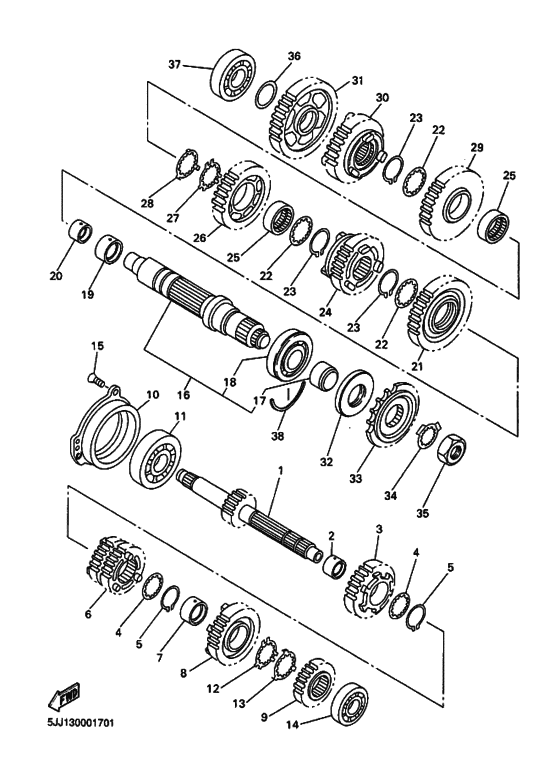 37
36
31
30
23
22
29
25
28
27
26
25
22
23
24
23
22
21
20
19
15
16
18
17
38
10
11
32
33
34
35
1
2
3
4
5
6
4
5
7
8
12
13
9
14
FWD
5JJ130001701