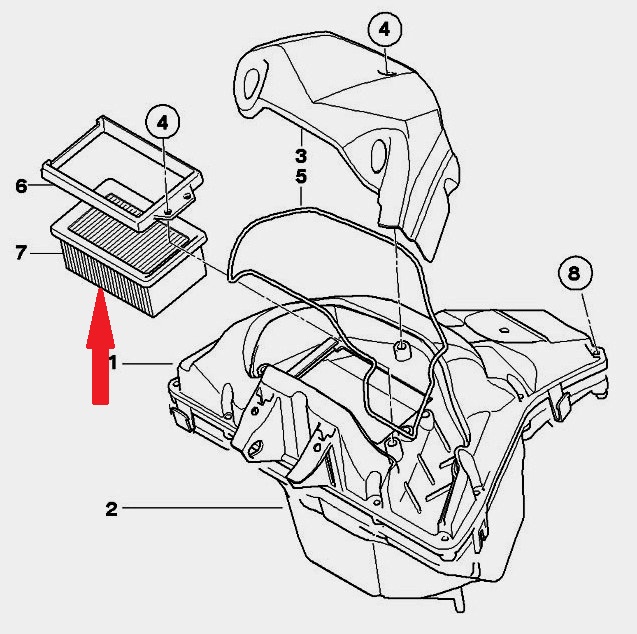 4
4
3
5
6
7
8
1
2