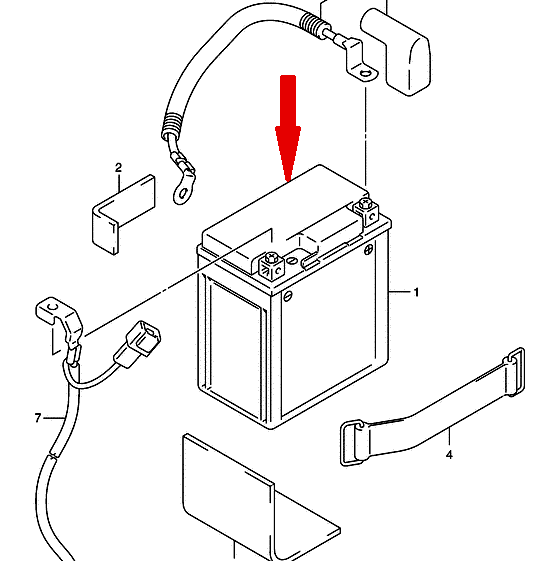 2

1

7

4