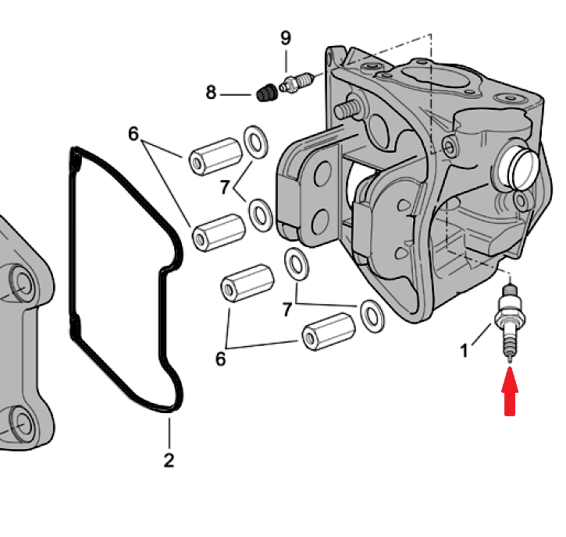 9
8
6
7
7
6
1
2